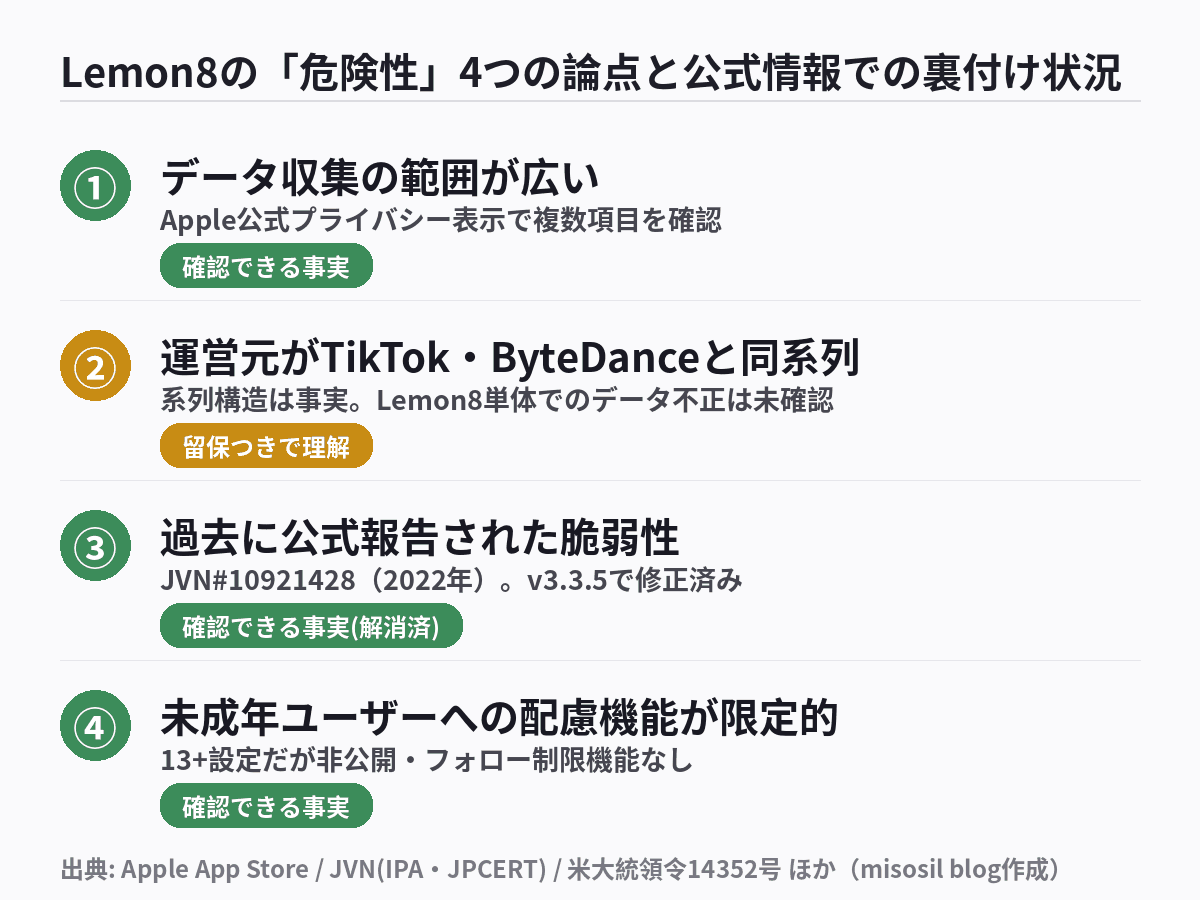 Lemon8の「危険性」4つの論点と公式情報での裏付け状況

①
データ収集の範囲が広い
Apple公式プライバシー表示で複数項目を確認
確認できる事実

②
運営元がTikTok・ByteDanceと同系列
系列構造は事実。Lemon8単体でのデータ不正は未確認
留保つきで理解

③
過去に公式報告された脆弱性
JVN#10921428（2022年）。v3.3.5で修正済み
確認できる事実(解消済)

④
未成年ユーザーへの配慮機能が限定的
13+設定だが非公開・フォロー制限機能なし
確認できる事実

出典: Apple App Store / JVN(IPA・JPCERT) / 米大統領令14352号 ほか（misosil blog作成）